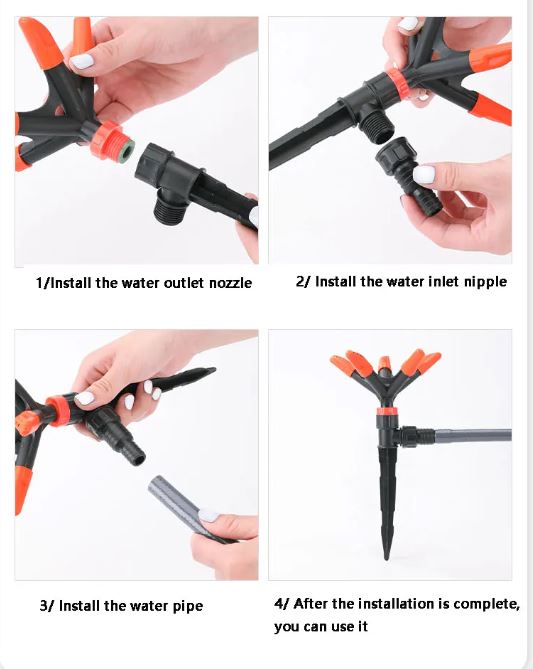 1/Install the water outlet nozzle

2/ Install the water inlet nipple

3/ Install the water pipe

4/ After the installation is complete, you can use it